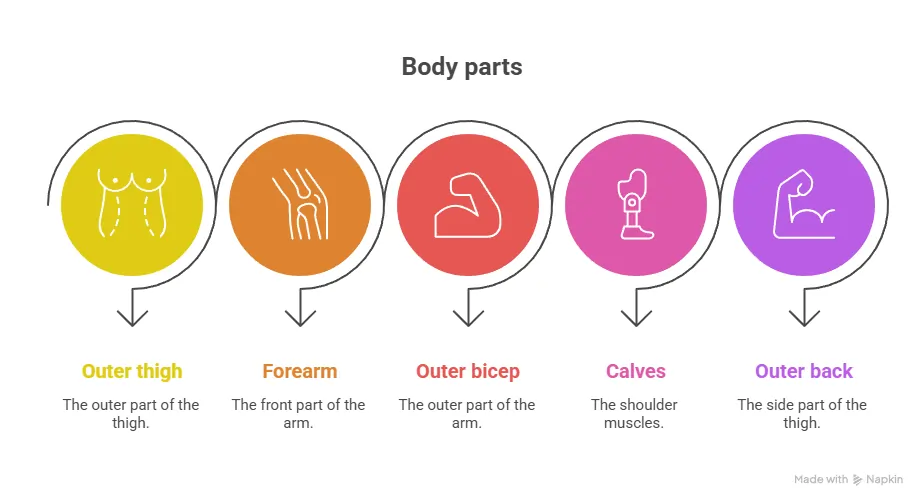 Body parts

Outer thigh

The outer part of the thigh.

Forearm

The front part of the arm.

Outer bicep

The outer part of the arm.

Calves

The shoulder muscles.

Outer back

The side part of the thigh.

Made with Napkin